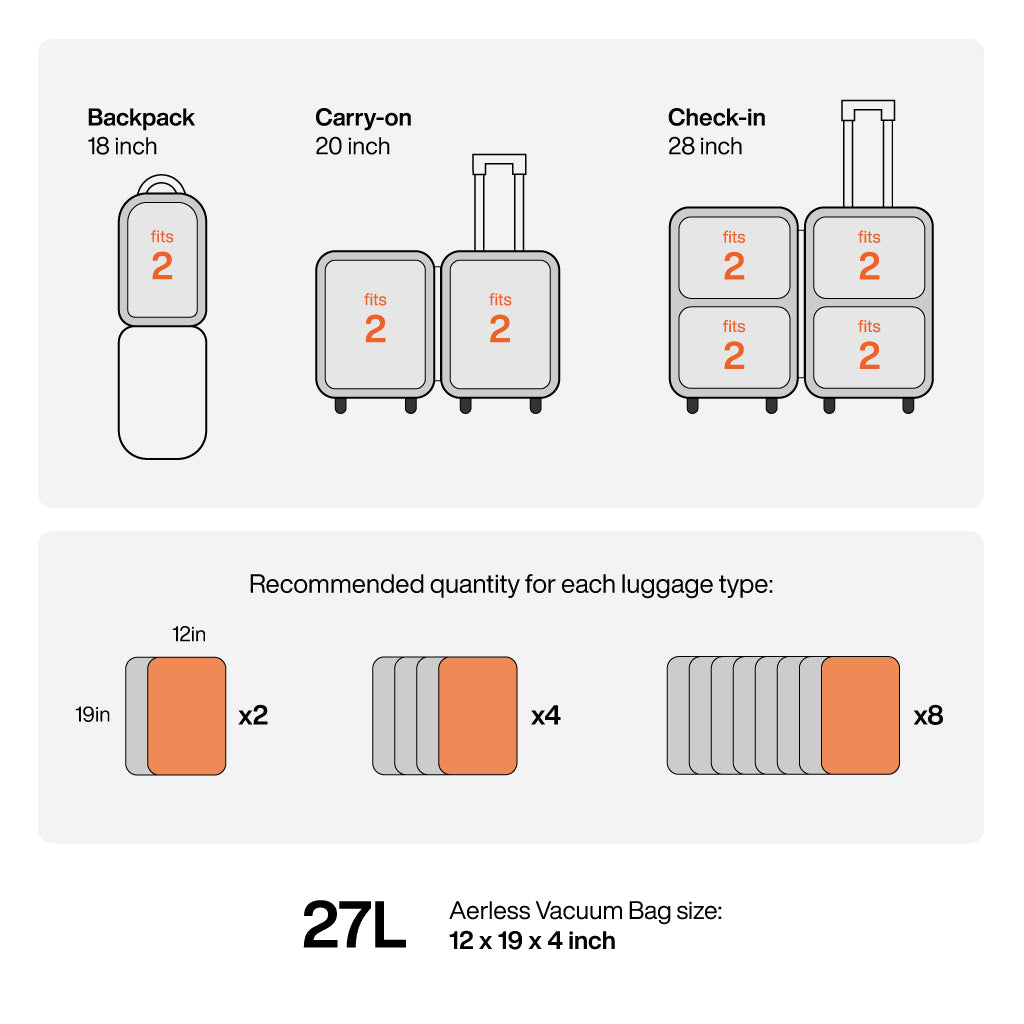 Backpack
18 inch

fits
2

Carry-on
20 inch

fits
2

fits
2

Check-in
28 inch

fits
2

fits
2

fits
2

fits
2

Recommended quantity for each luggage type:

12in

19in

x2

x4

x8

27L

Aerless Vacuum Bag size:
12 x 19 x 4 inch